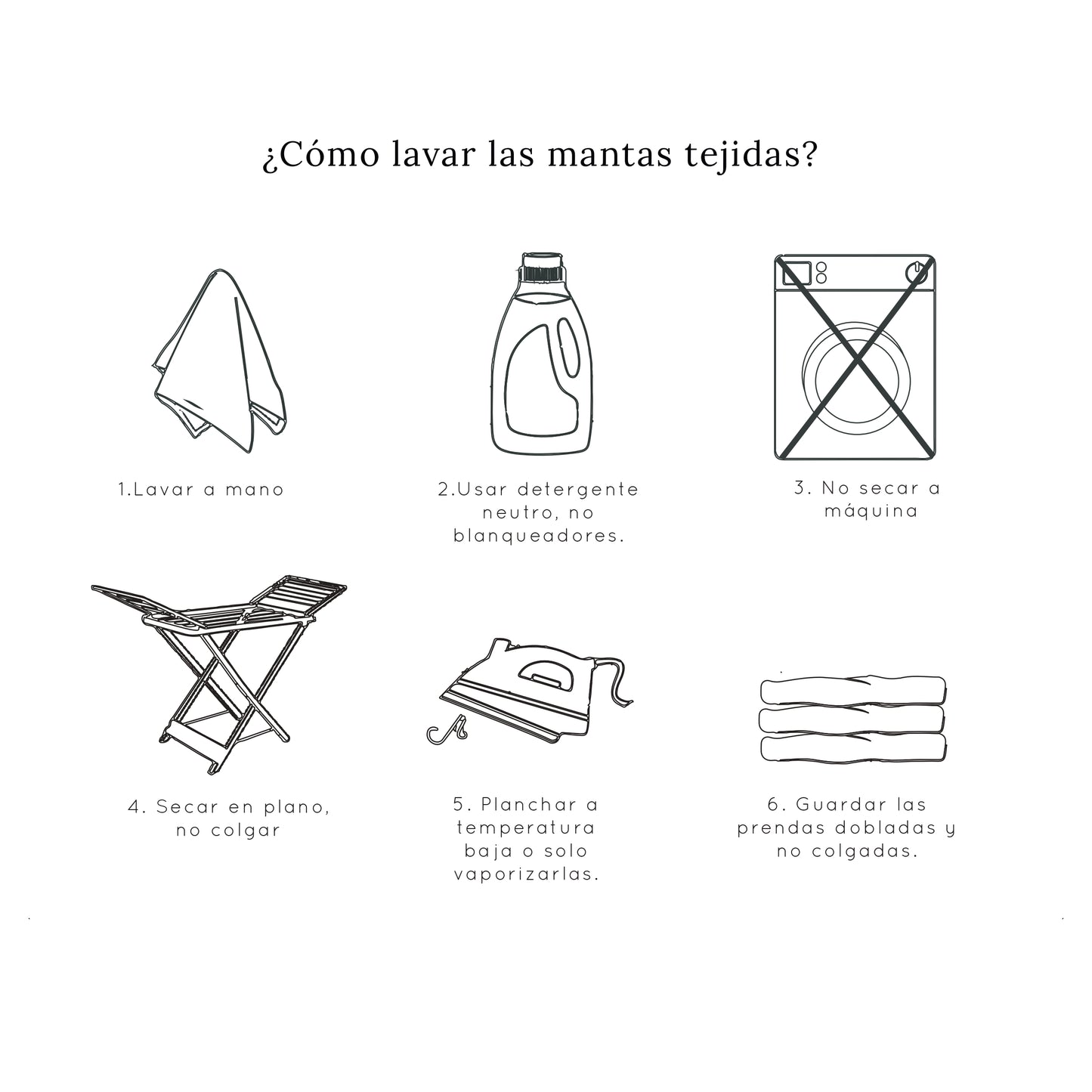 ¿Cómo lavar las mantas tejidas?

1.Lavar a mano

2.Usar detergente neutro, no blanqueadores.

3. No secar a máquina

4. Secar en plano, no colgar

5. Planchar a temperatura baja o solo vaporizarlas.

6. Guardar las prendas dobladas y no colgadas.